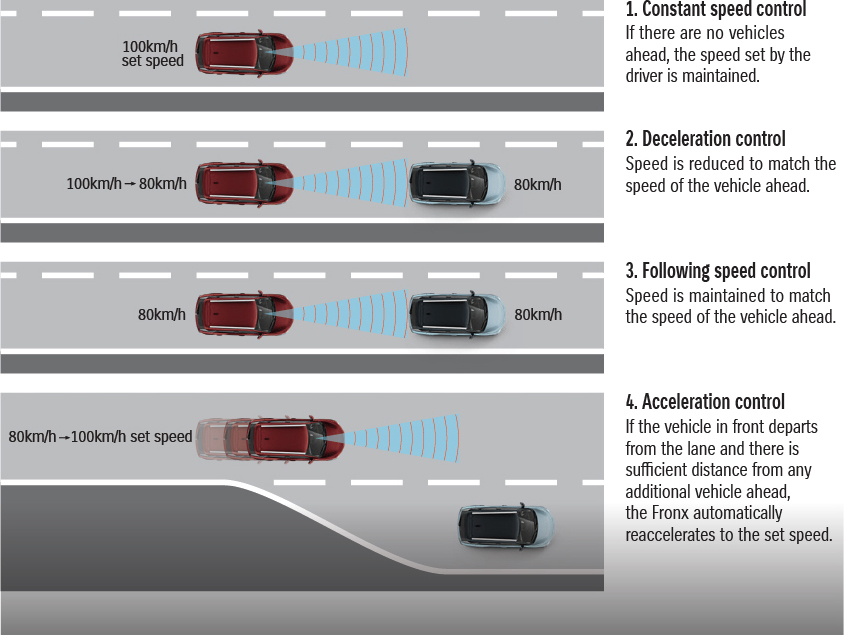 100km/h set speed

1. Constant speed control
If there are no vehicles ahead, the speed set by the driver is maintained.

100km/h → 80km/h

80km/h

2. Deceleration control
Speed is reduced to match the speed of the vehicle ahead.

80km/h

80km/h

3. Following speed control
Speed is maintained to match the speed of the vehicle ahead.

80km/h → 100km/h set speed

4. Acceleration control
If the vehicle in front departs from the lane and there is sufficient distance from any additional vehicle ahead, the Fronx automatically reaccelerates to the set speed.